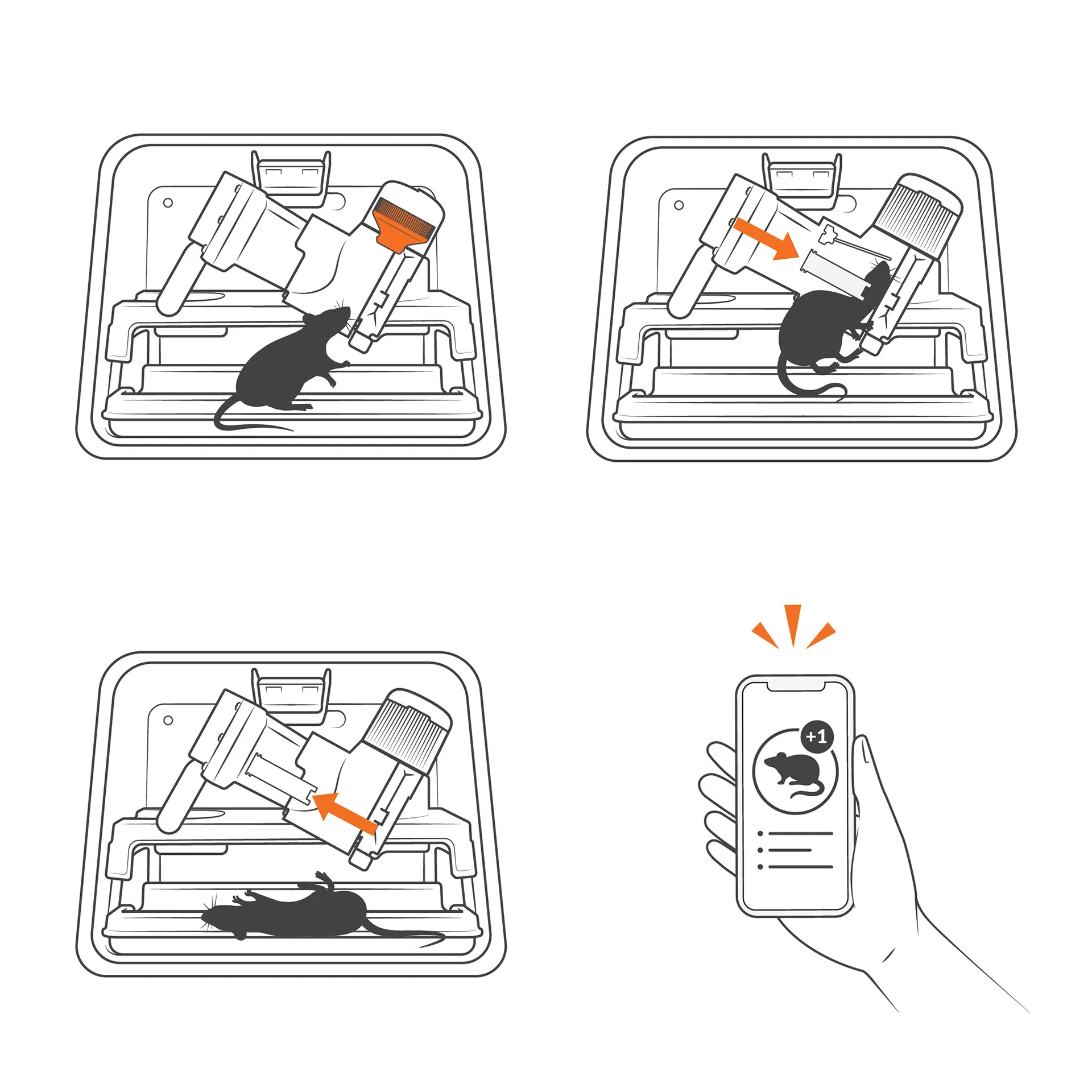 +1