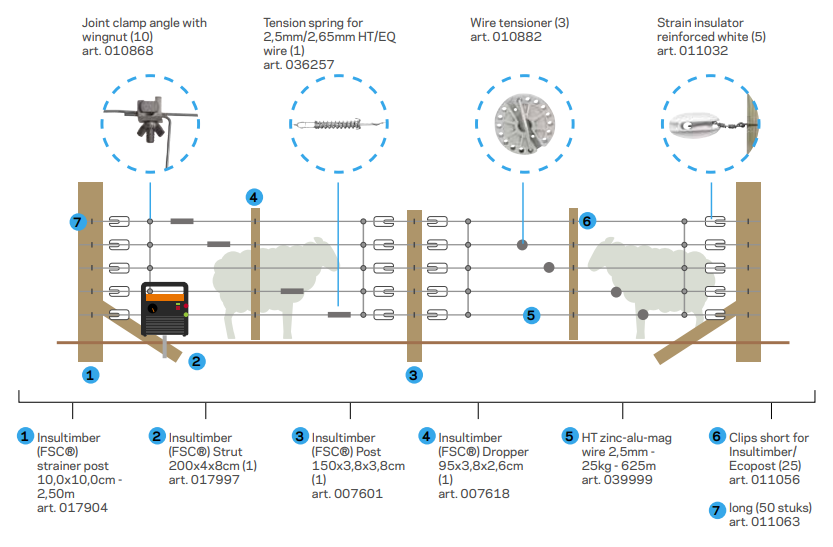 Joint clamp angle with wingnut (10)
art. 010868

Tension spring for 2,5mm/2,65mm HT/EQ wire (1)
art. 036257

Wire tensioner (3)
art. 010882

Strain insulator reinforced white (5)
art. 011032

7

4

6

5

1

2

3

1 Insultimber (FSC®) strainer post 10,0x10,0cm - 2,50m
art. 017904

2 Insultimber (FSC®) Strut 200x4x8cm (1)
art. 017997

3 Insultimber (FSC®) Post 150x3,8x3,8cm (1)
art. 007601

4 Insultimber (FSC®) Dropper 95x3,8x2,6cm (1)
art. 007618

5 HT zinc-alu-mag wire 2,5mm - 25kg - 625m
art. 039999

6 Clips short for Insultimber/ Ecopost (25)
art. 011056

7 long (50 stuks)
art. 011063